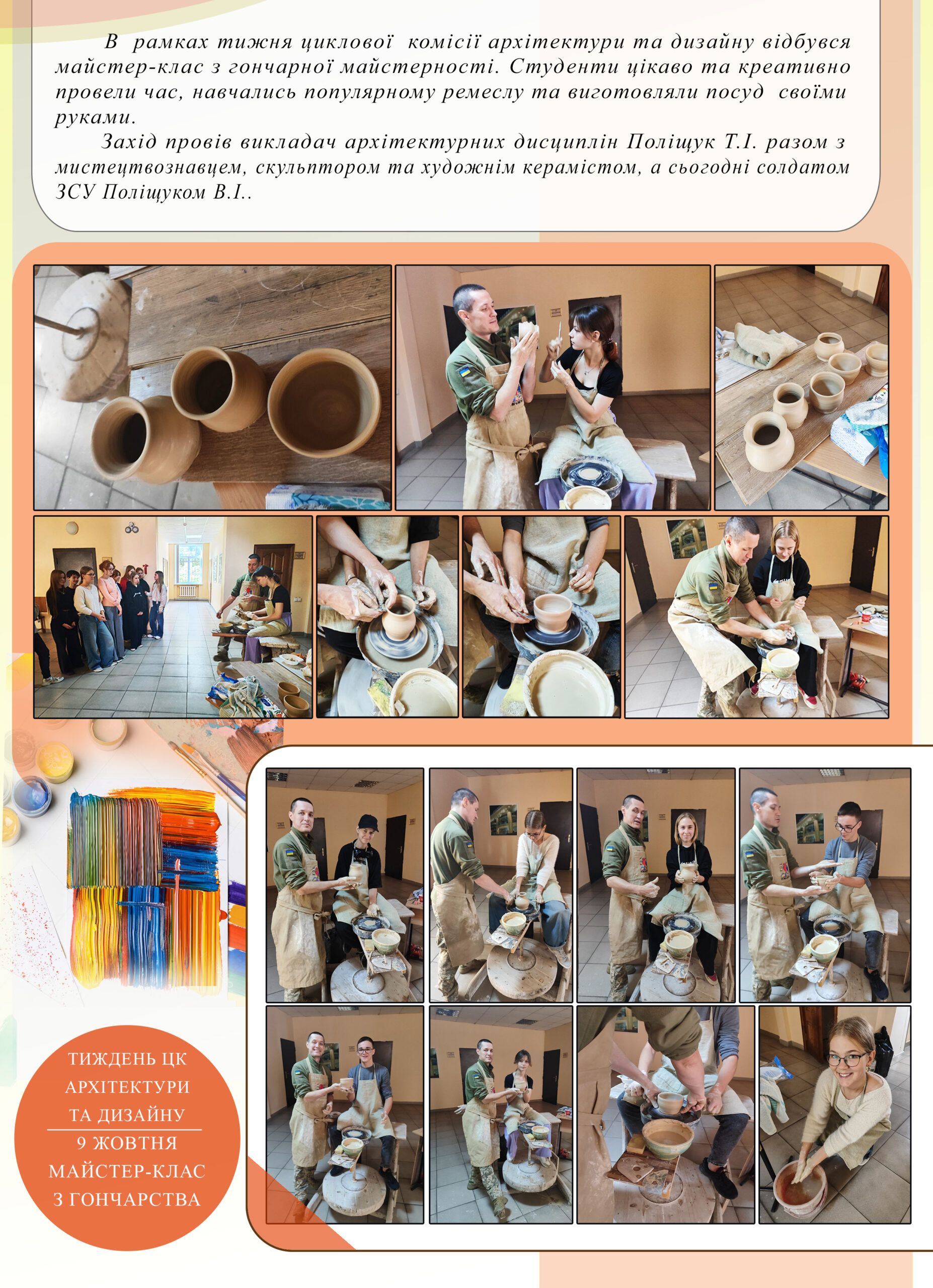 В рамках тижня циклової комісії архітектури та дизайну відбувся майстер-клас з гончарної майстерності. Студенти цікаво та креативно провели час, навчались популярному ремеслу та виготовляли посуд своїми руками.

Захід провів викладач архітектурних дисциплін Поліщук Т.І. разом з мистецтвознавцем, скульптором та художнім керамістом, а сьогодні солдатом ЗСУ Поліщуком В.І..

ТИЖДЕНЬ ЦК АРХІТЕКТУРИ ТА ДИЗАЙНУ
9 ЖОВТНЯ МАЙСТЕР-КЛАС З ГОНЧАРСТВА